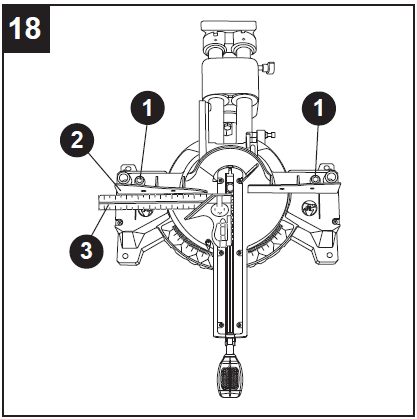 18

1

1

2

3