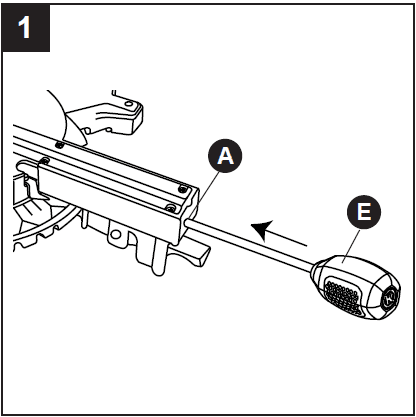 1

A

E