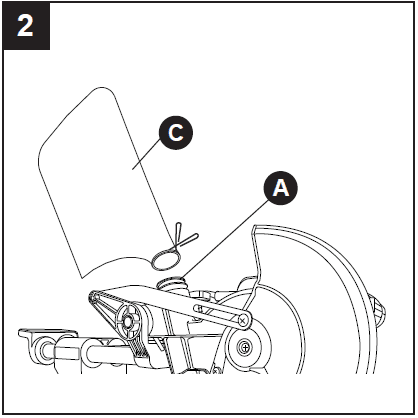 2

C

A