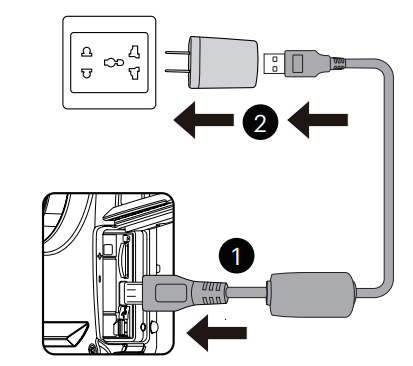 2

1