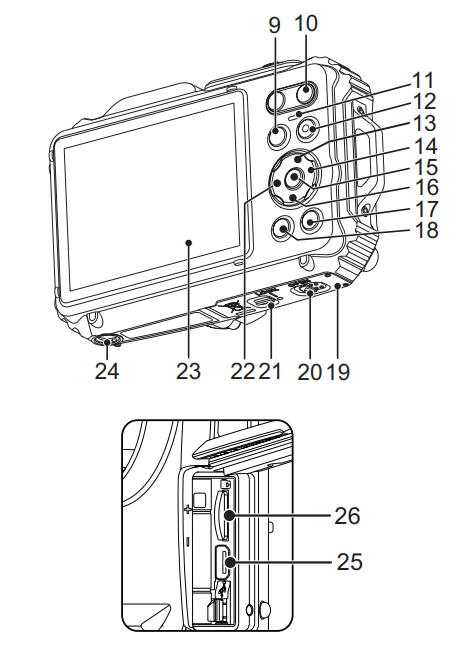 9
10
11
12
13
14
15
16
17
18
24
23
22
21
20
19
26
25