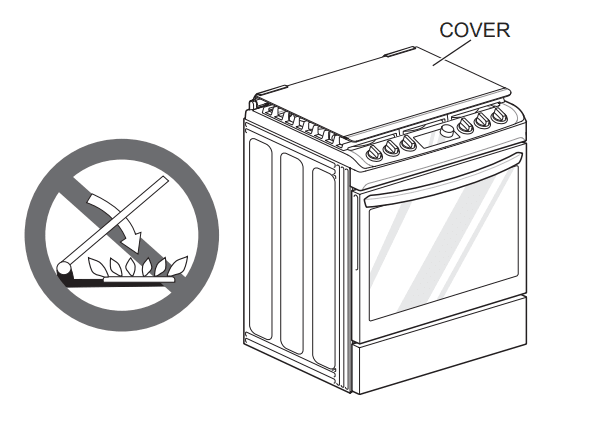 COVER