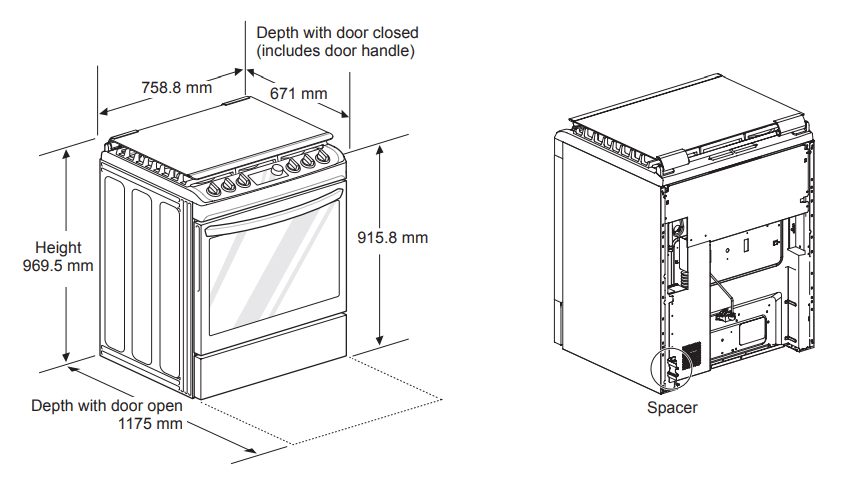 Depth with door closed
(includes door handle)

758.8 mm

671 mm

Height
969.5 mm

915.8 mm

Depth with door open
1175 mm

Spacer