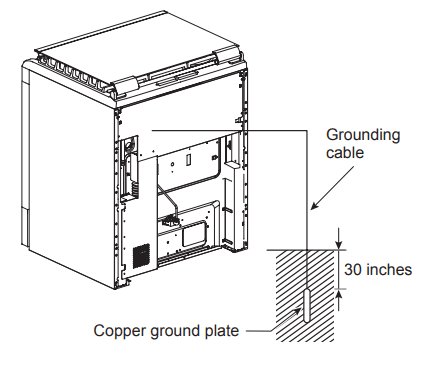 Grounding cable

30 inches

Copper ground plate