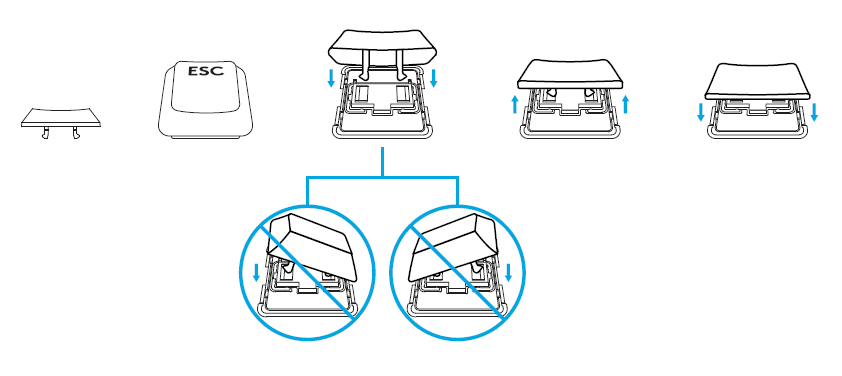 ESC