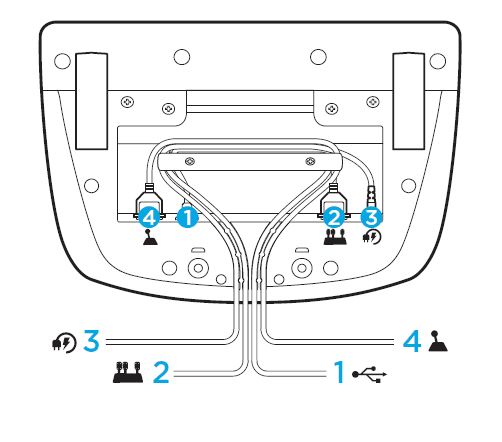 4
1
2
3
3
4
2
1