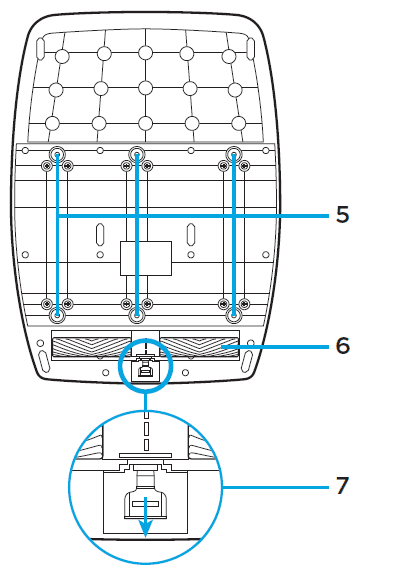 5
6
7