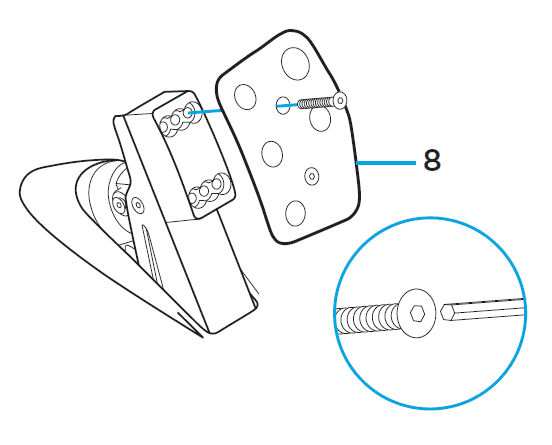 8