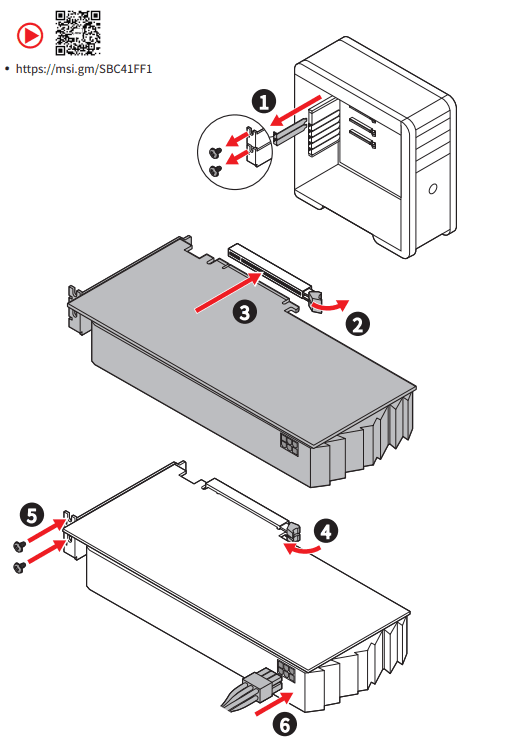 • https://msi.gm/SBC41FF1

1

3

2

5

4

6