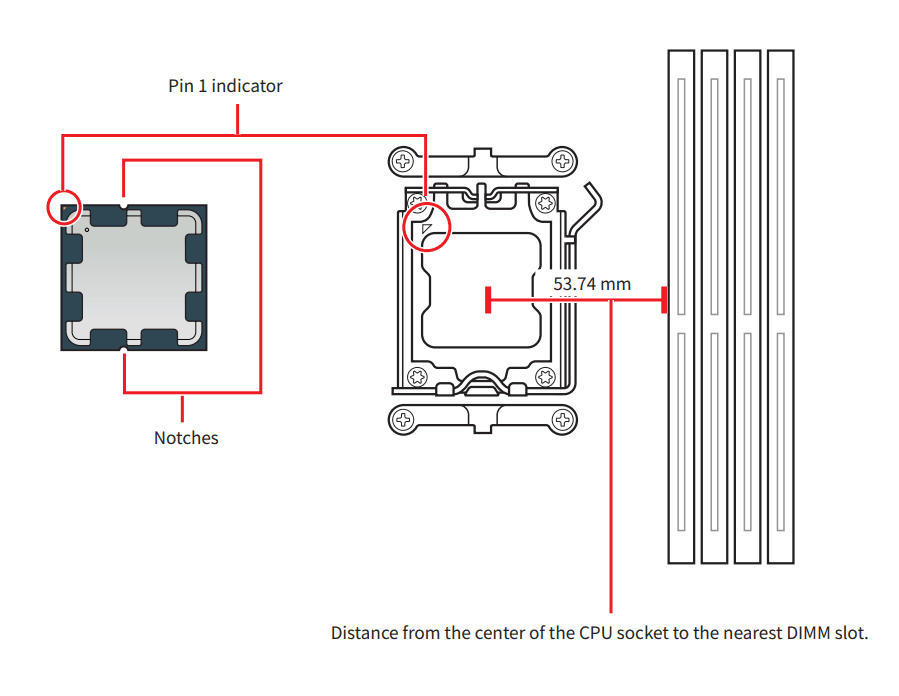 Pin 1 indicator

53.74 mm

Notches

Distance from the center of the CPU socket to the nearest DIMM slot.