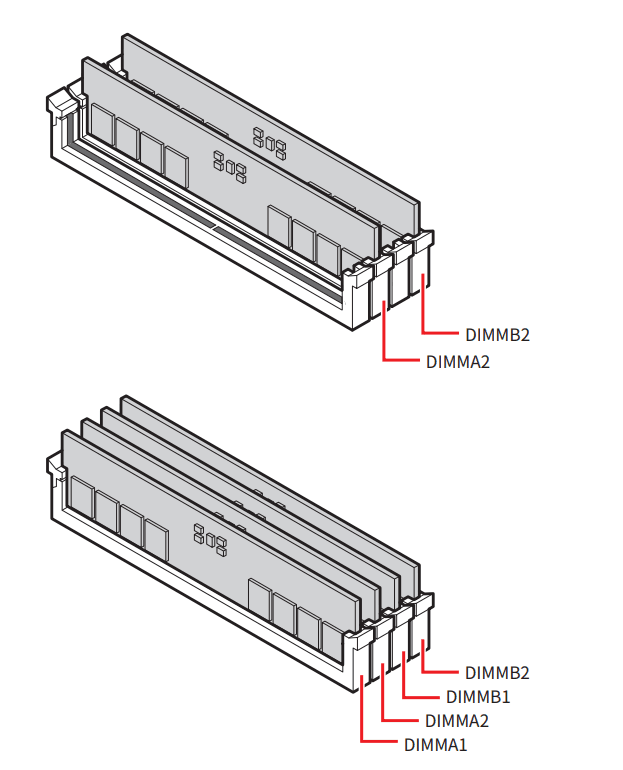 DIMMB2
DIMMA2

DIMMB2
DIMMB1
DIMMA2
DIMMA1