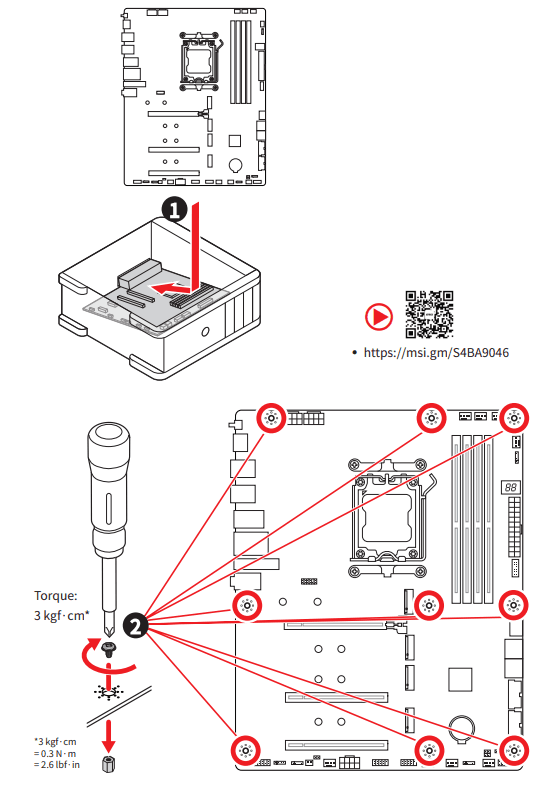 1

• https://msi.gm/S4BA9046

88

Torque:
3 kgf·cm*

2

*3 kgf·cm
= 0.3 N·m
= 2.6 lbf·in