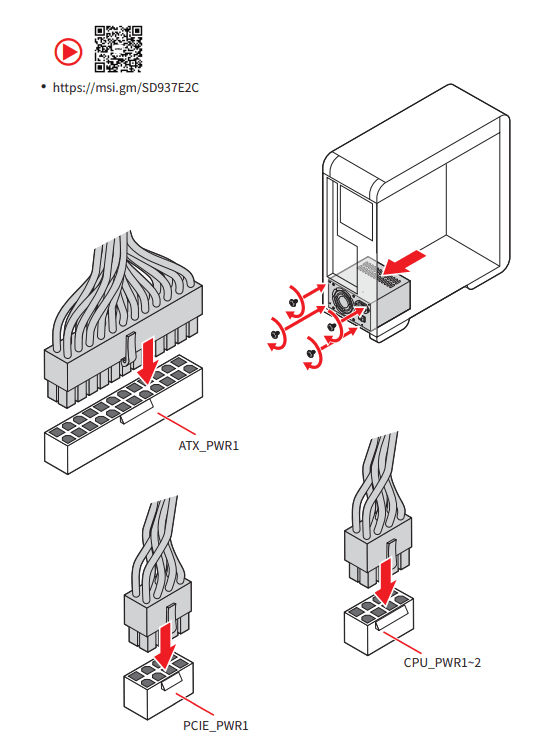 • https://msi.gm/SD937E2C

ATX_PWR1

CPU_PWR1~2

PCIE_PWR1