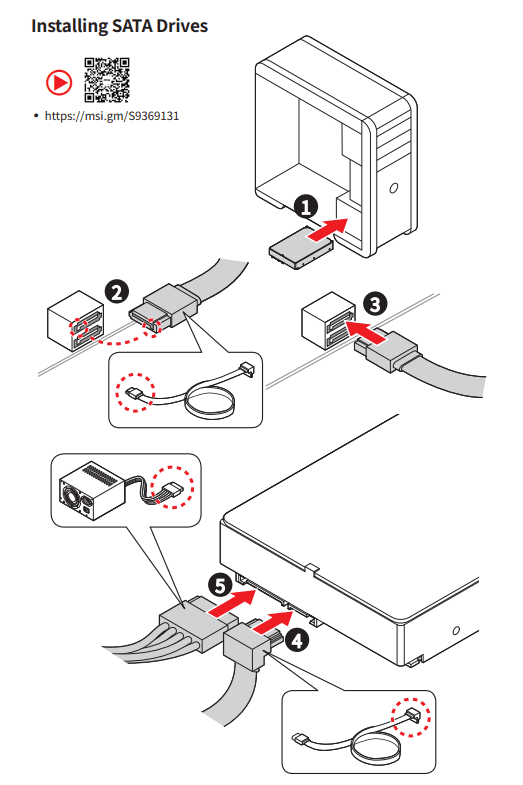 Installing SATA Drives

• https://msi.gm/S9369131

1

2

3

5

4