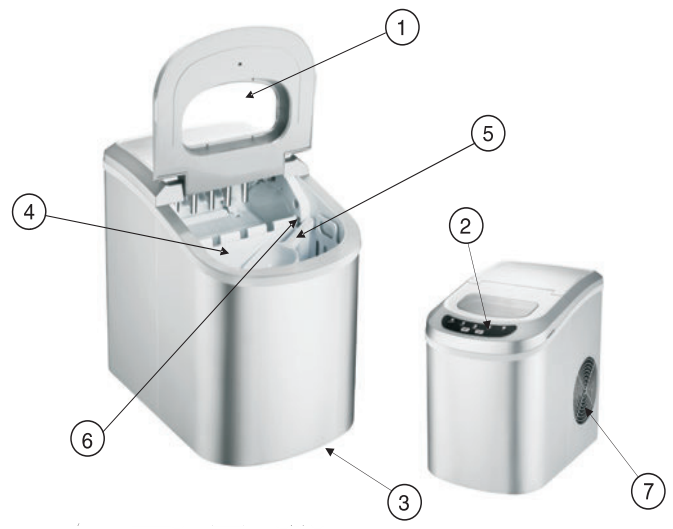 1
5
4
2
6
3
7