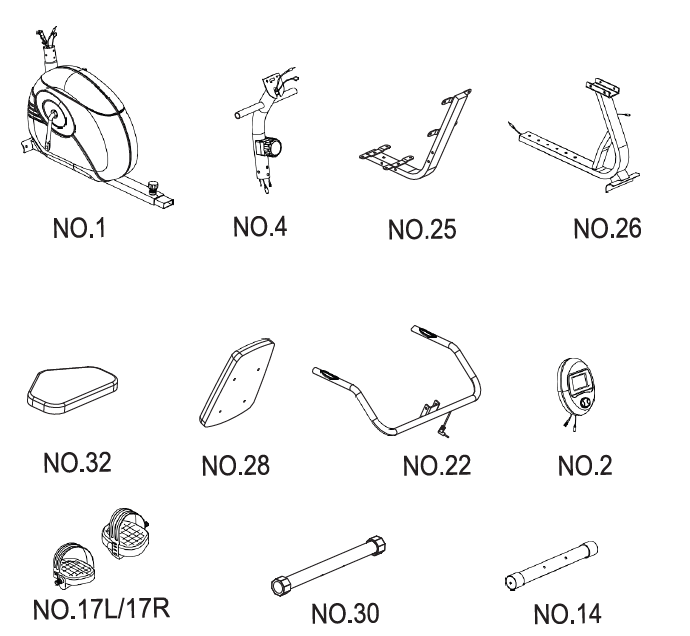 NO.1 NO.4 NO.25 NO.26

NO.32 NO.28 NO.22 NO.2

NO.17L/17R NO.30 NO.14