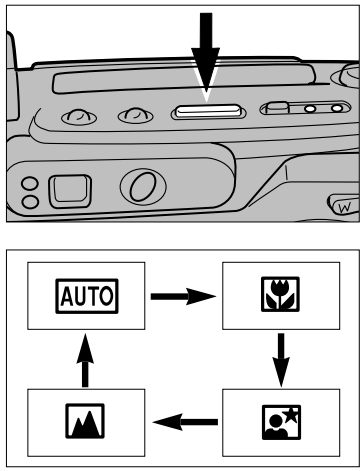 W

AUTO