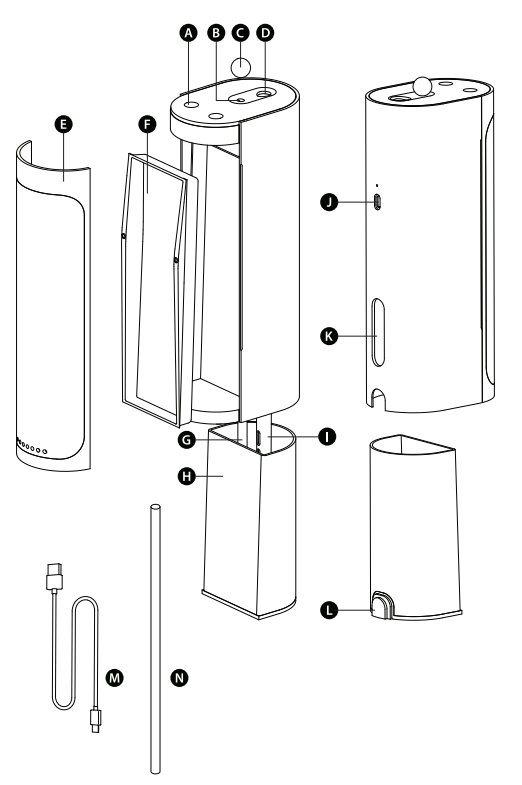 A B C D
E
F
J
K
G
I
H
L
M
N