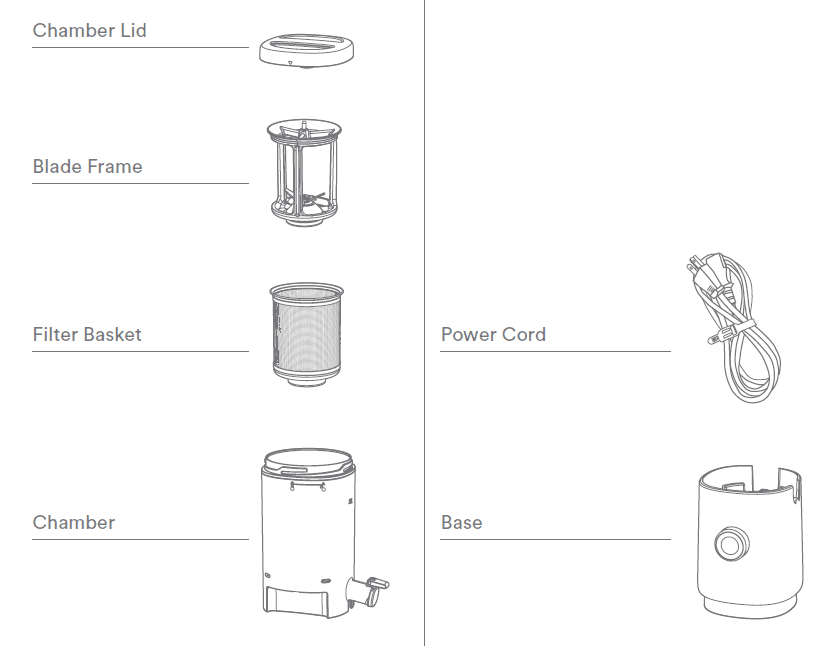 Chamber Lid

Blade Frame

Filter Basket

Chamber

Power Cord

Base