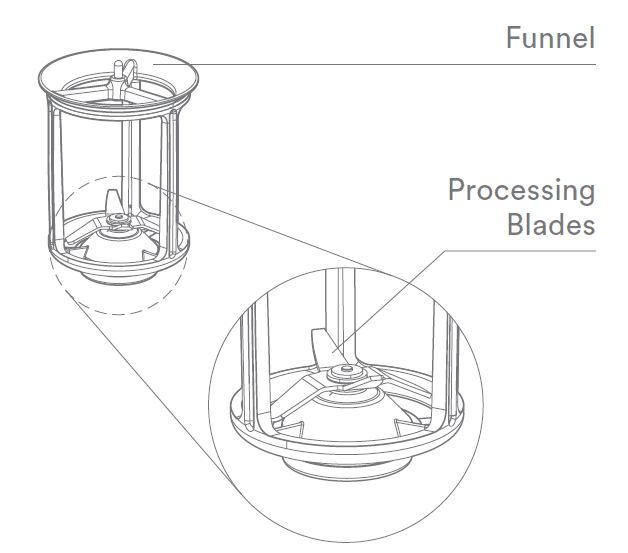 Funnel

Processing Blades