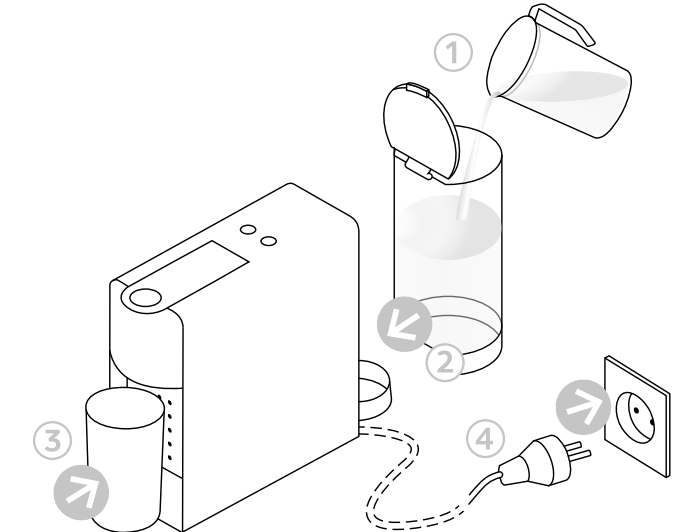 1
2
3
4