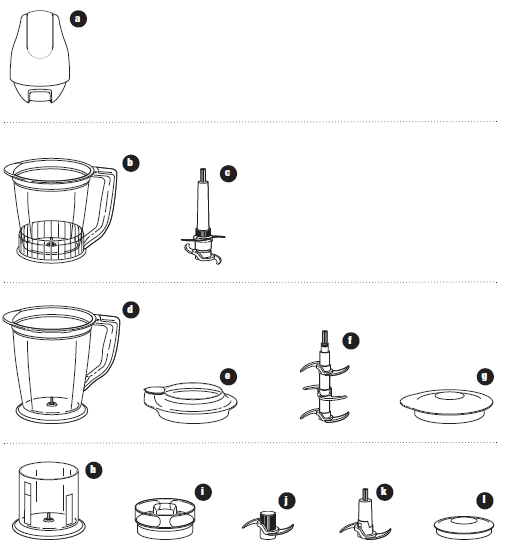 a

b

c

d

e

f

g

h

i

j

k

l