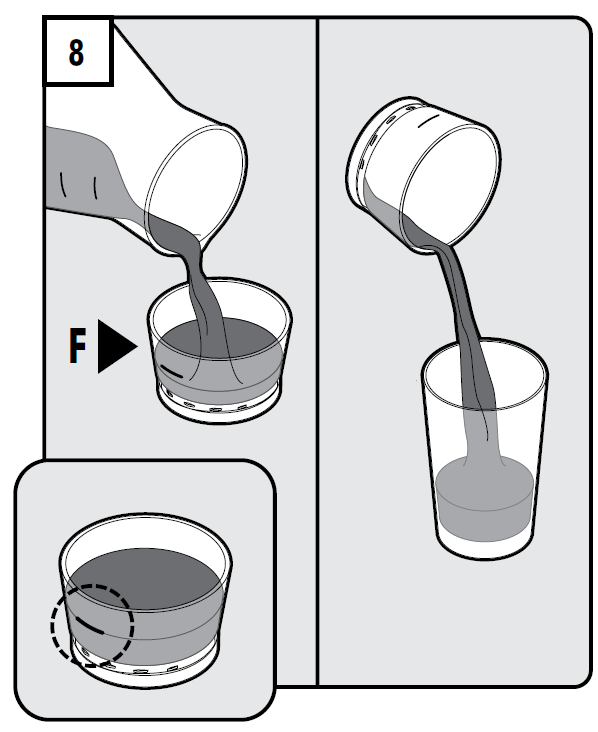 8

F