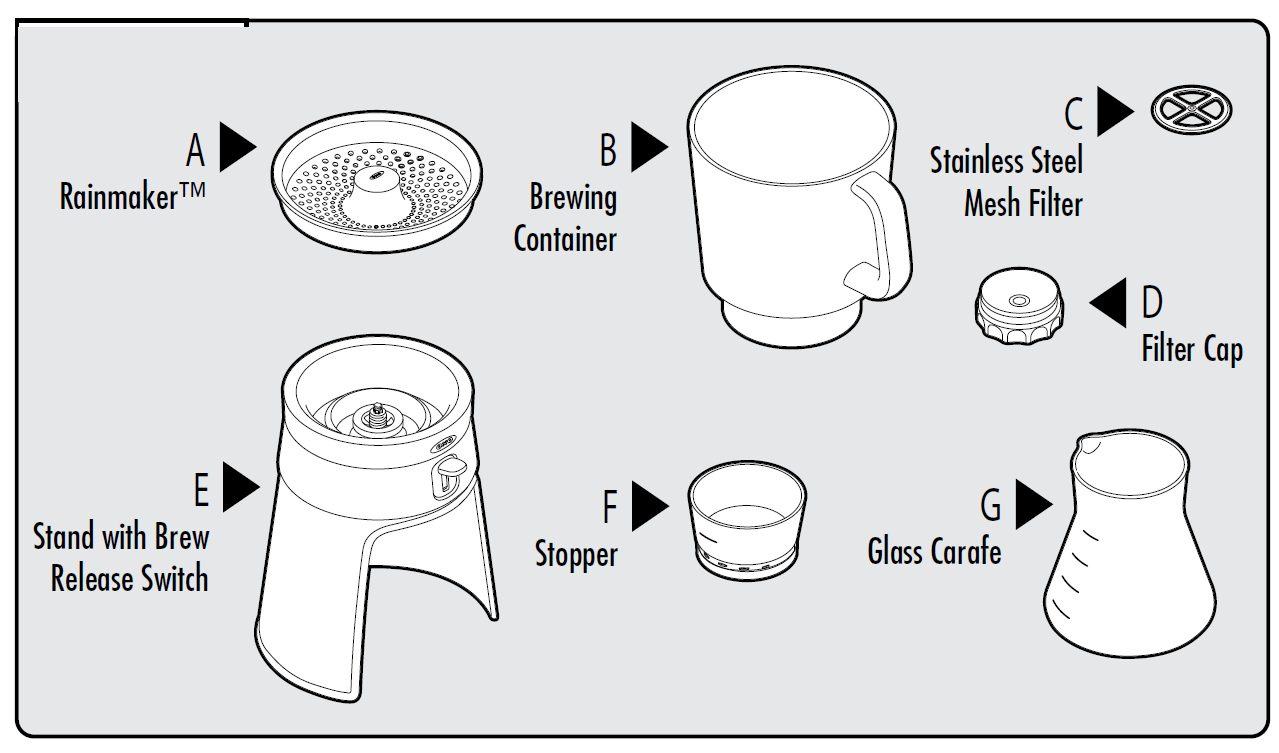 A
Rainmaker™

B
Brewing Container

C
Stainless Steel Mesh Filter

D
Filter Cap

E
Stand with Brew Release Switch

F
Stopper

G
Glass Carafe