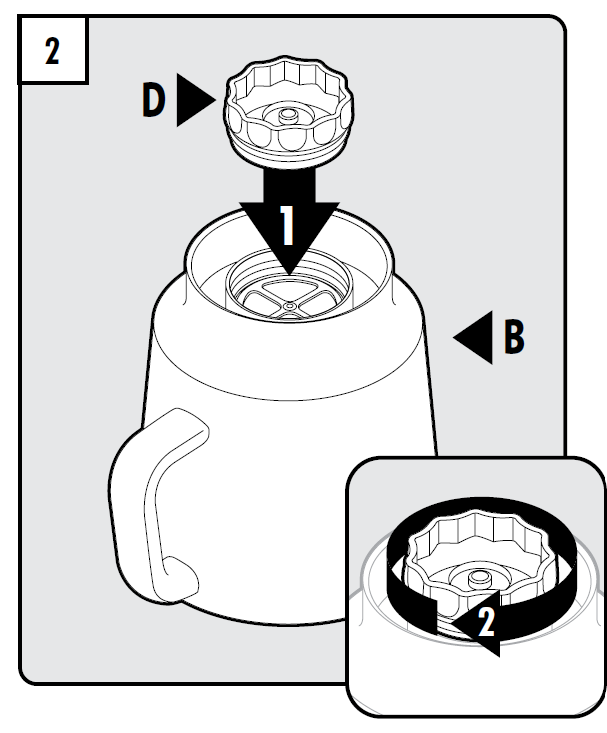 2

D

1

B

2