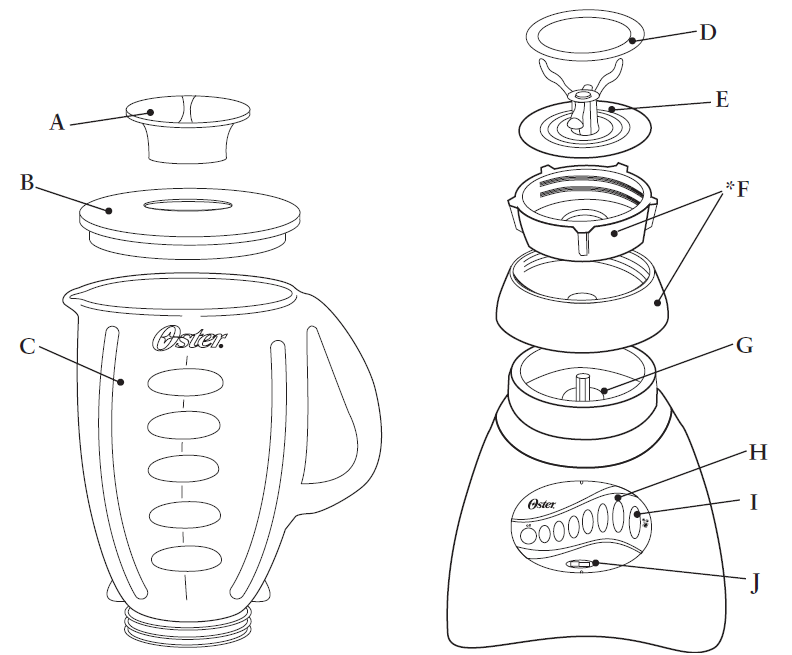 A
B
C
Oster
D
E
*F
G
H
I
J
Oster