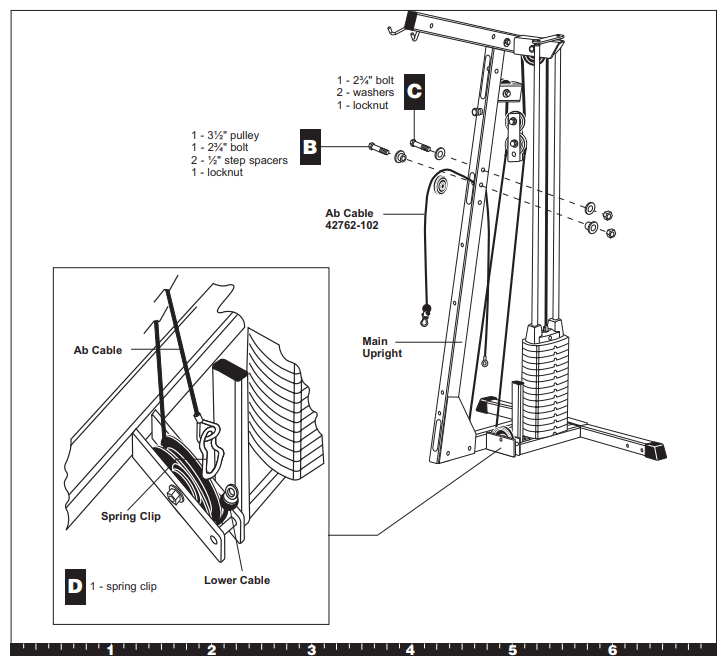 1 - 2¾" bolt
2 - washers
1 - locknut

C

1 - 3½" pulley
1 - 2¾" bolt
2 - ½" step spacers
1 - locknut

B

Ab Cable
42762-102

Main
Upright

Ab Cable

Spring Clip

Lower Cable

D 1 - spring clip

1 2 3 4 5 6