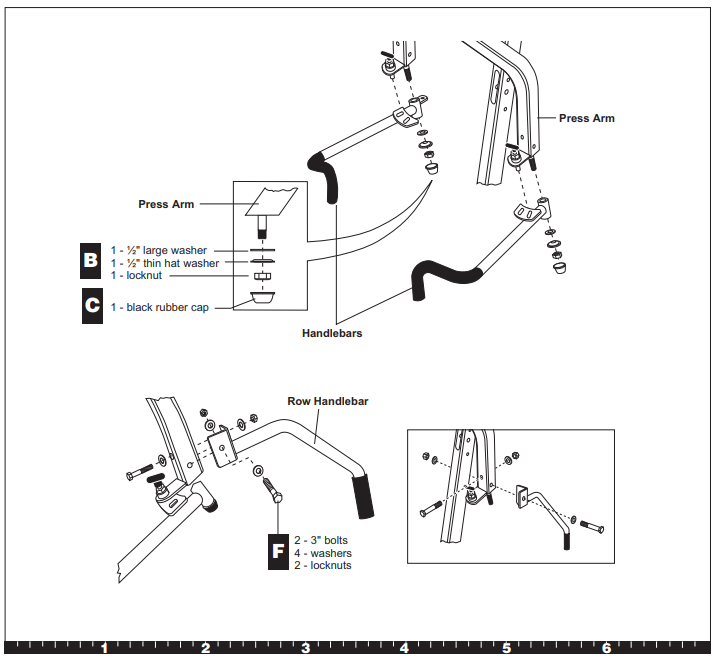 Press Arm

Press Arm

B
1 - ½" large washer
1 - ½" thin hat washer
1 - locknut

C
1 - black rubber cap

Handlebars

Row Handlebar

F
2 - 3" bolts
4 - washers
2 - locknuts

1 2 3 4 5 6