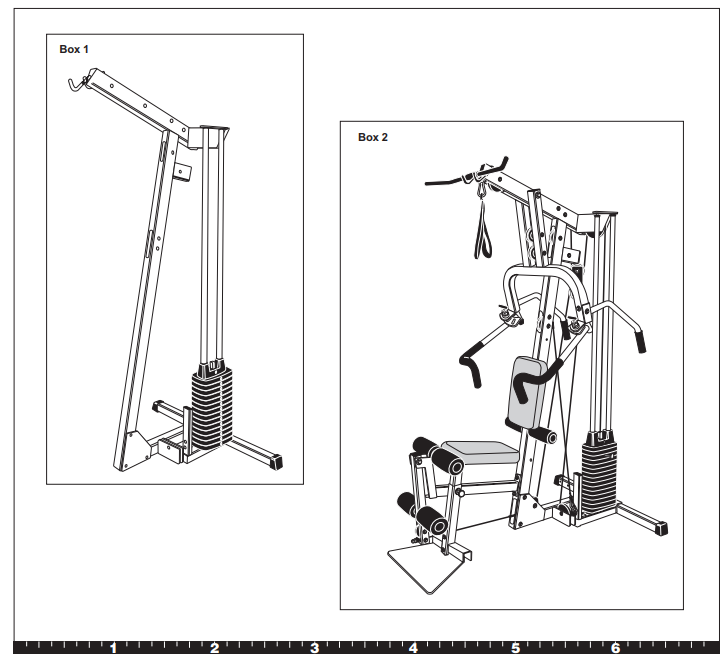 Box 1

Box 2

1 2 3 4 5 6