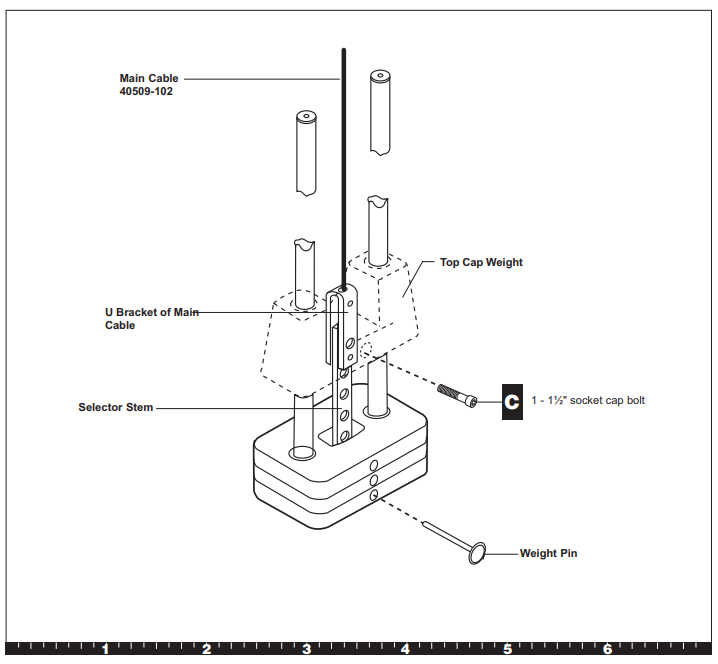 Main Cable
40509-102

Top Cap Weight

U Bracket of Main Cable

Selector Stem

C 1 - 1½" socket cap bolt

Weight Pin

1 2 3 4 5 6