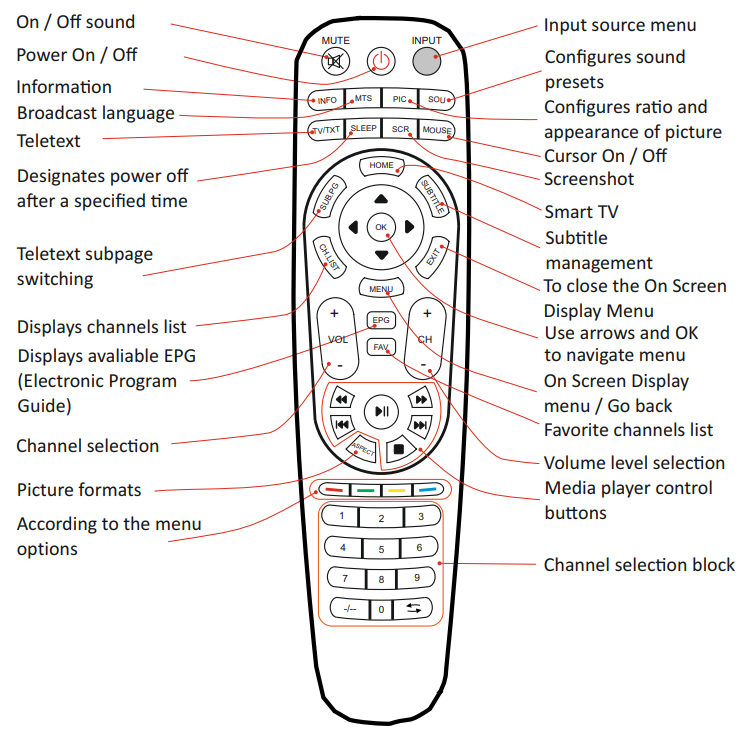 On / Off sound
Power On / Off
Information
Broadcast language
Teletext
Designates power off after a specified time
Teletext subpage switching
Displays channels list
Displays avaliable EPG (Electronic Program Guide)
Channel selection
Picture formats
According to the menu options

MUTE
INPUT
INFO
MTS
PIC
SOU
TV/TXT
SLEEP
SCR
MOUSE
HOME
SUB.PG
SUBTITLE
OK
CH.LIST
EXIT
MENU
+
VOL
-
EPG
FAV
+
CH
-
ASPECT
1
2
3
4
5
6
7
8
9
-/--
0

Input source menu
Configures sound presets
Configures ratio and appearance of picture
Cursor On / Off
Screenshot
Smart TV
Subtitle management
To close the On Screen Display Menu
Use arrows and OK to navigate menu
On Screen Display menu / Go back
Favorite channels list
Volume level selection
Media player control buttons
Channel selection block