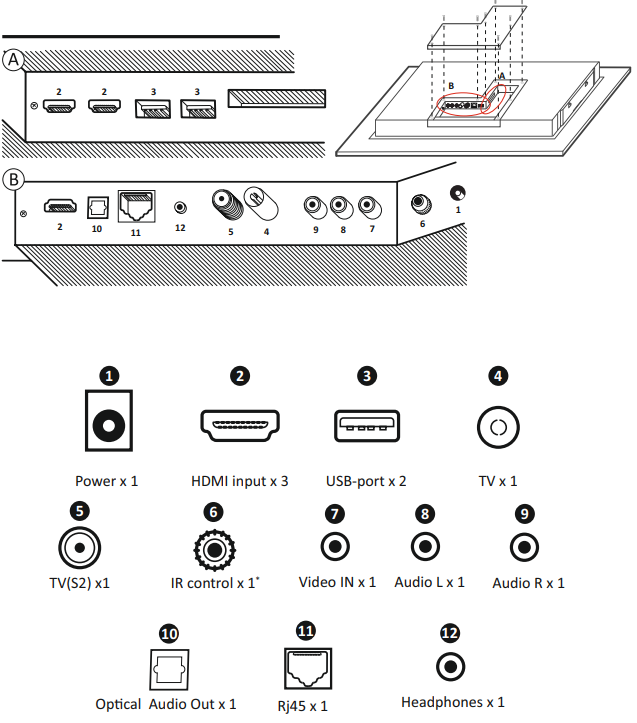 A
2 2 3 3

B
A

B
2 10 11 12 5 4 9 8 7 6 1

1
Power x 1

2
HDMI input x 3

3
USB-port x 2

4
TV x 1

5
TV(S2) x1

6
IR control x 1*

7
Video IN x 1

8
Audio L x 1

9
Audio R x 1

10
Optical Audio Out x 1

11
Rj45 x 1

12
Headphones x 1