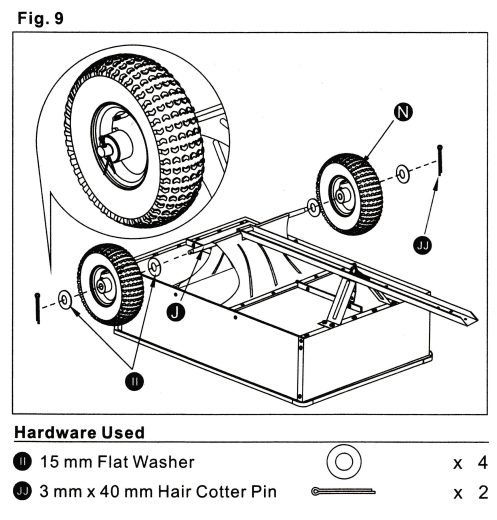 Fig. 9

N

JJ

J

II

Hardware Used

II 15 mm Flat Washer x 4

JJ 3 mm x 40 mm Hair Cotter Pin x 2