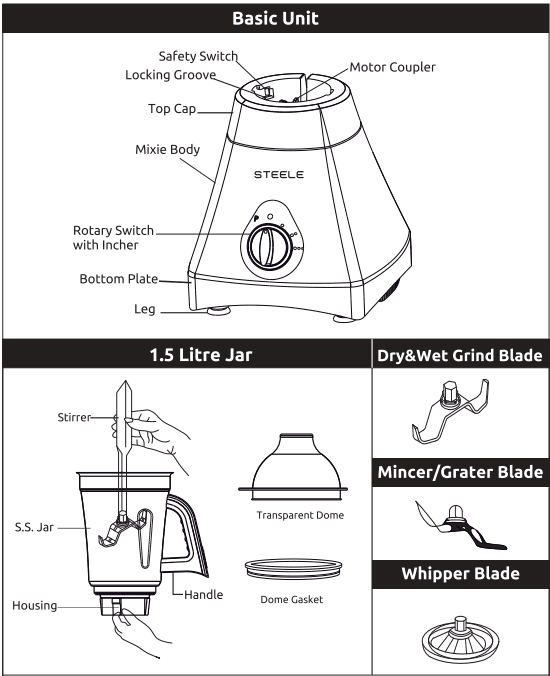 Basic Unit

Safety Switch
Locking Groove
Motor Coupler
Top Cap
Mixie Body
STEELE
Rotary Switch with Incher
Bottom Plate
Leg

1.5 Litre Jar

Stirrer
S.S. Jar
Handle
Housing
Transparent Dome
Dome Gasket

Dry&Wet Grind Blade

Mincer/Grater Blade

Whipper Blade