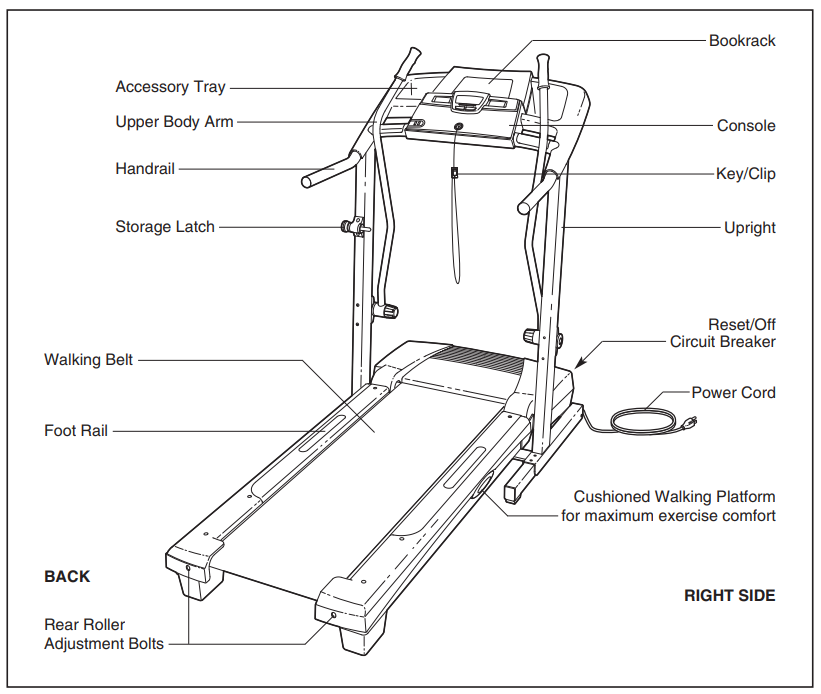 Accessory Tray
Upper Body Arm
Handrail
Storage Latch
Walking Belt
Foot Rail
BACK
Rear Roller Adjustment Bolts
Bookrack
Console
Key/Clip
Upright
Reset/Off Circuit Breaker
Power Cord
Cushioned Walking Platform for maximum exercise comfort
RIGHT SIDE