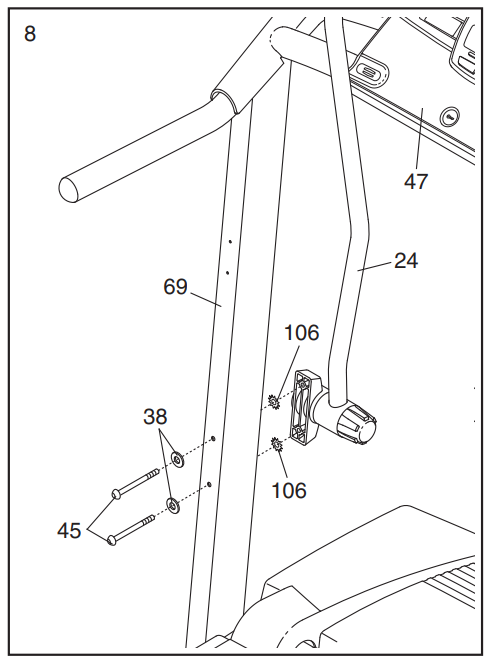 8

47

24

69

106

38

106

45