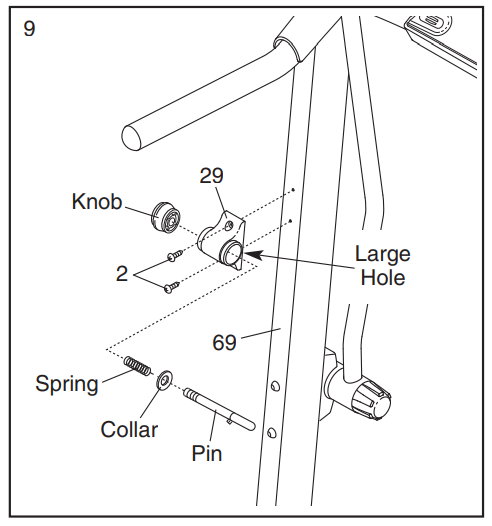 9

29

Knob

2

Large Hole

69

Spring

Collar

Pin