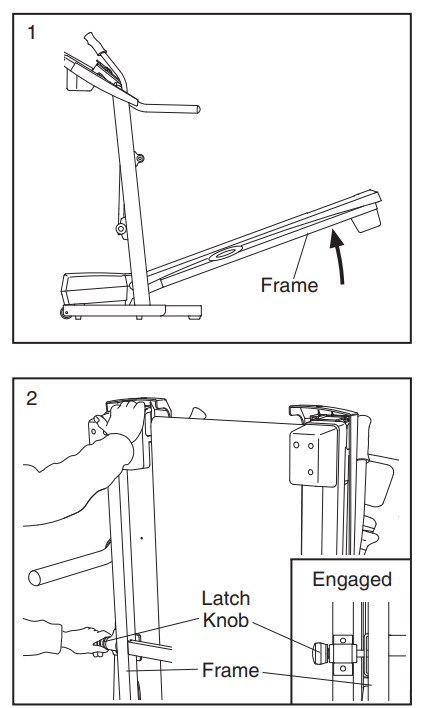 1

Frame

2

Engaged

Latch Knob

Frame