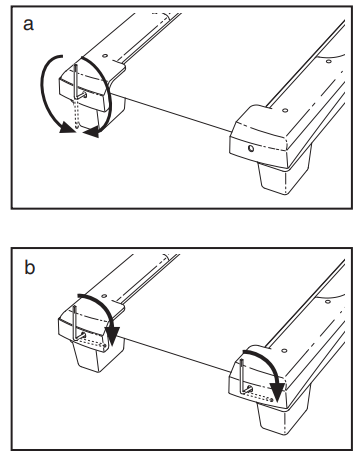 a

b