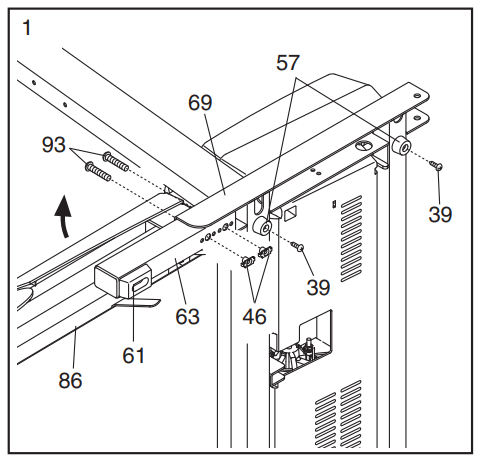 1
57
69
93
39
39
63
46
61
86