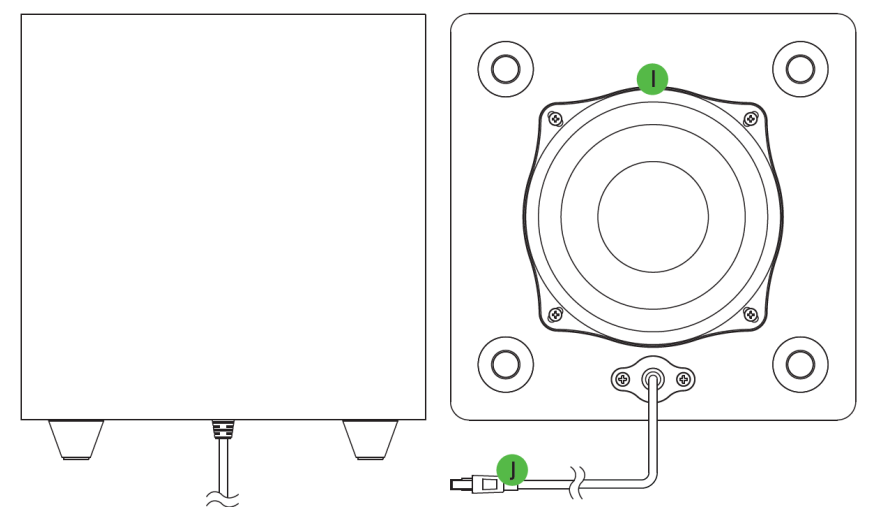 I

J