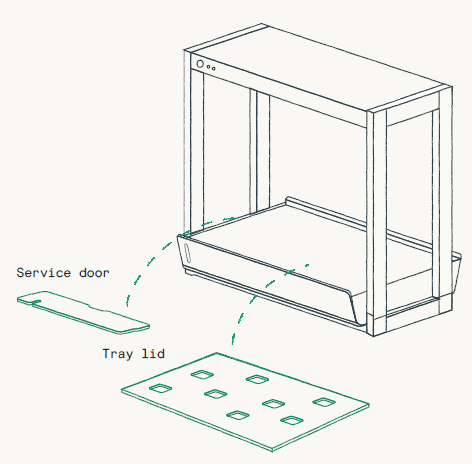 Service door

Tray lid