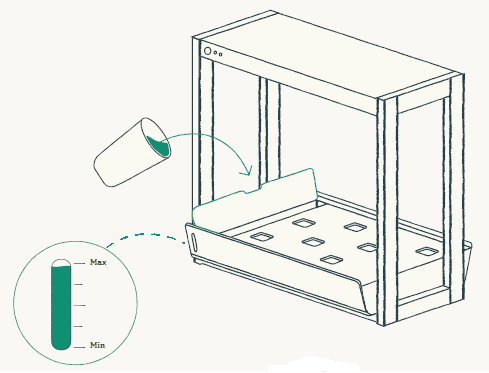 Max
Min