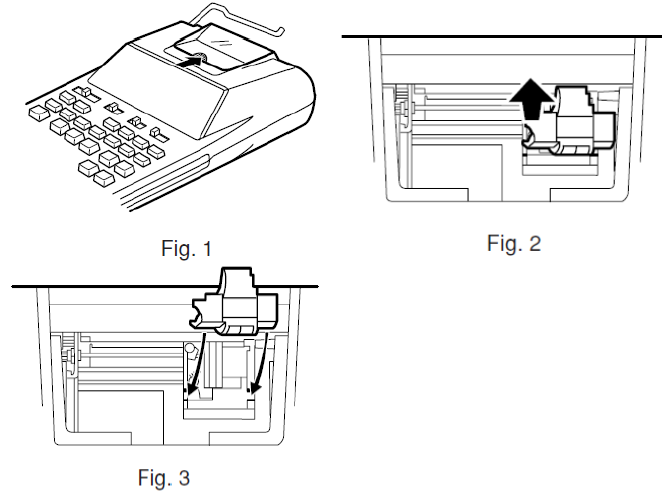 Fig. 1

Fig. 2

Fig. 3