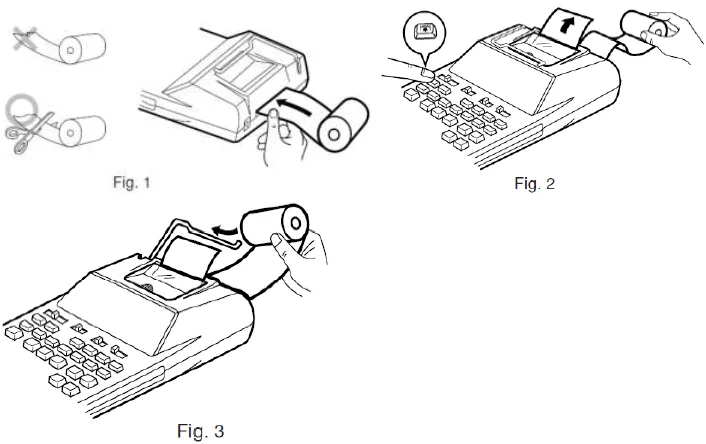 Fig. 1

Fig. 2

Fig. 3