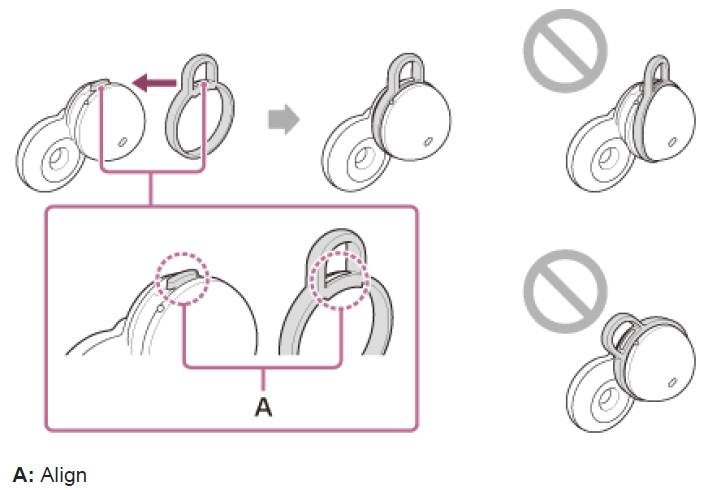 A

A: Align